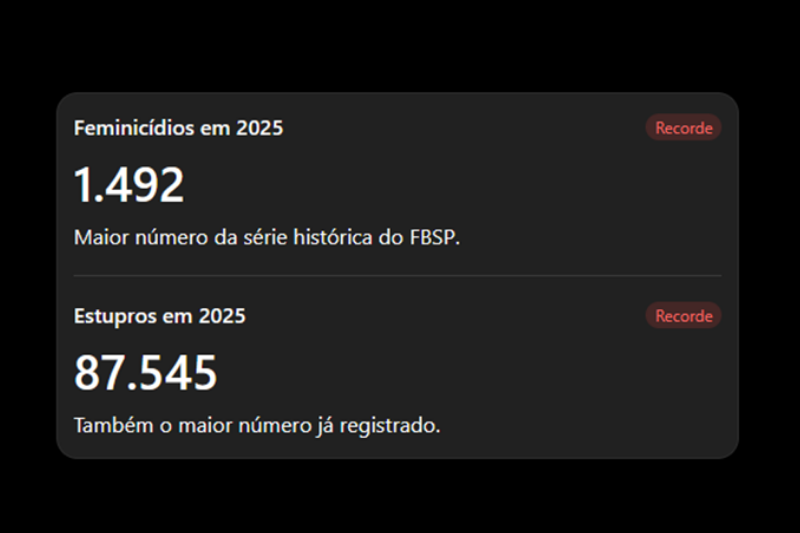 Feminicídios em 2025

Recorde

1.492

Maior número da série histórica do FBSP.

Estupros em 2025

Recorde

87.545

Também o maior número já registrado.